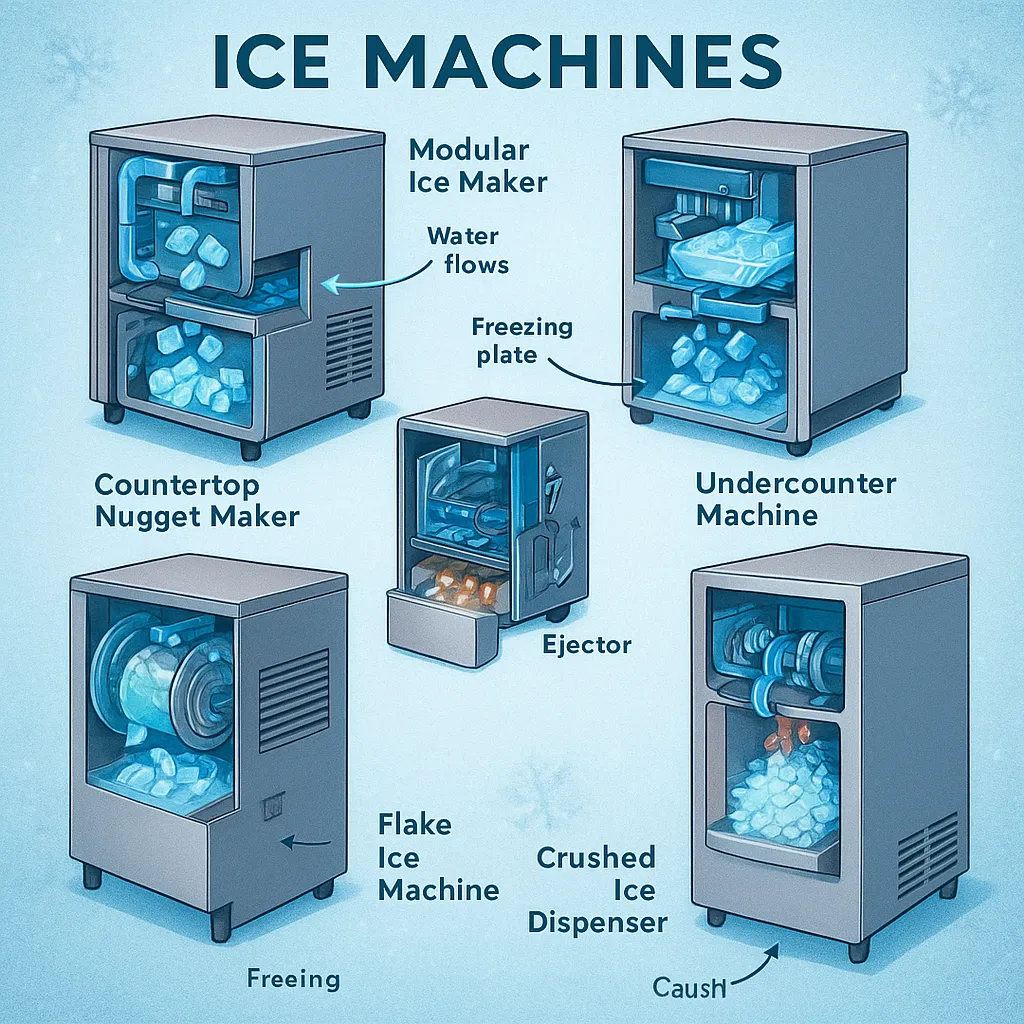 ICE MACHINES

Modular Ice Maker

Water flows

Freezing plate

Countertop Nugget Maker

Undercounter Machine

Ejector

Flake Ice Machine

Crushed Ice Dispenser

Freeing

Caush